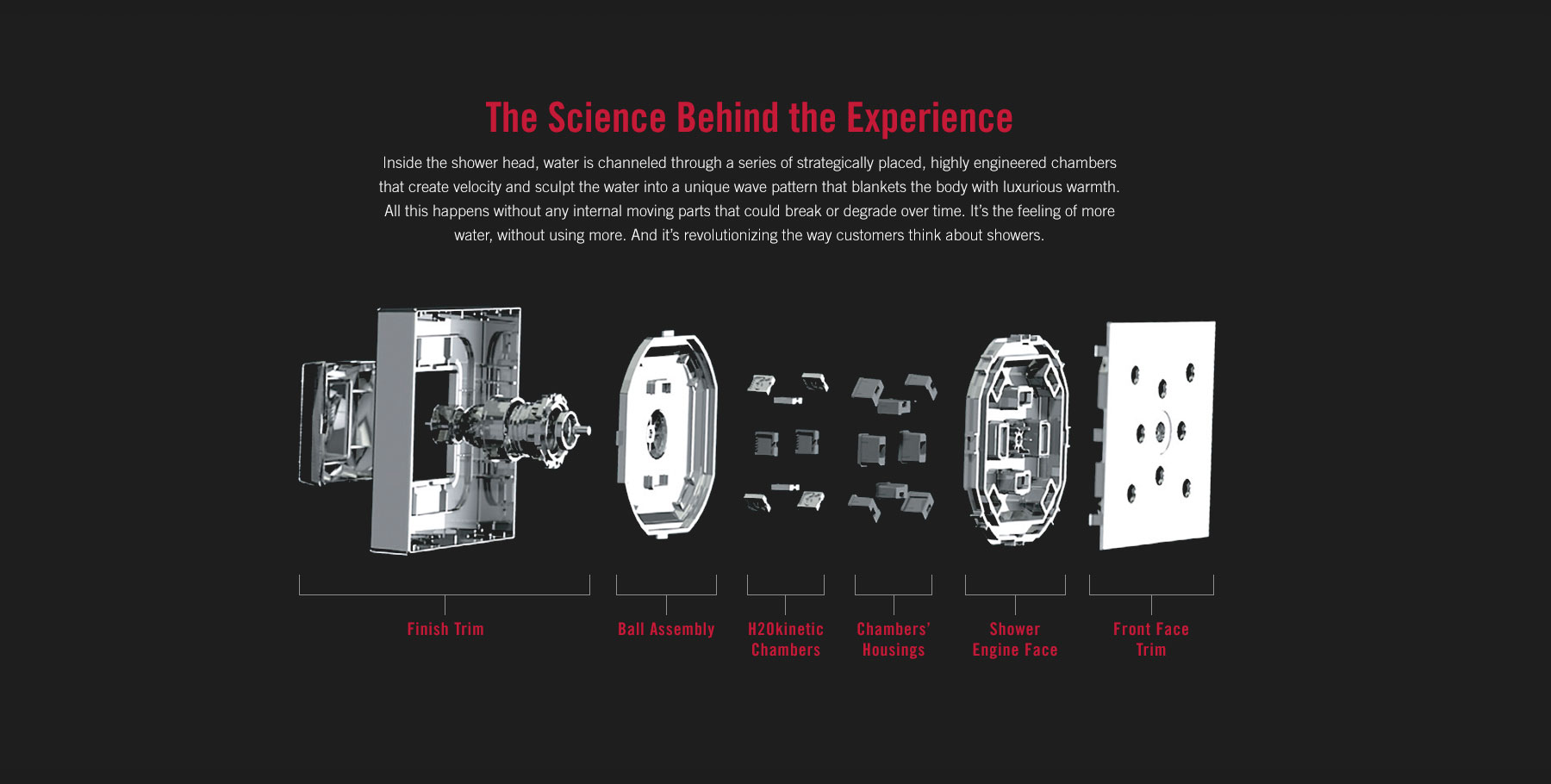 The Science Behind the Experience

Inside the shower head, water is channeled through a series of strategically placed, highly engineered chambers that create velocity and sculpt the water into a unique wave pattern that blankets the body with luxurious warmth. All this happens without any internal moving parts that could break or degrade over time. It's the feeling of more water, without using more. And it's revolutionizing the way customers think about showers.

Finish Trim

Ball Assembly

H2Okinetic Chambers

Chambers' Housings

Shower Engine Face

Front Face Trim